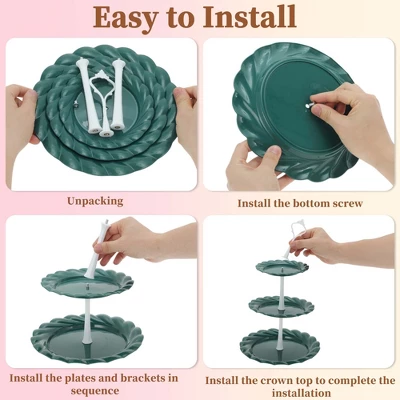 Easy to Install

Unpacking

Install the bottom screw

Install the plates and brackets in sequence

Install the crown top to complete the installation