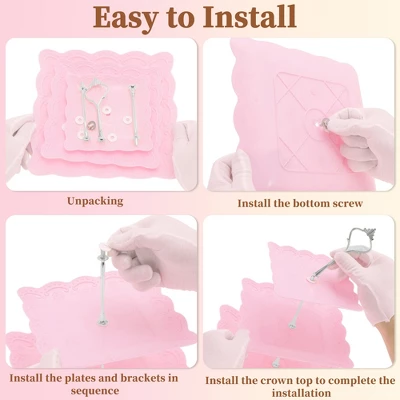 Easy to Install

Unpacking

Install the bottom screw

Install the plates and brackets in sequence

Install the crown top to complete the installation