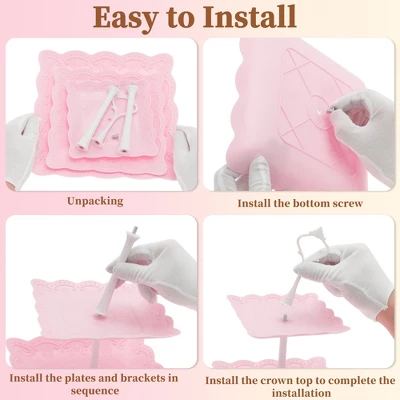 Easy to Install

Unpacking

Install the bottom screw

Install the plates and brackets in sequence

Install the crown top to complete the installation