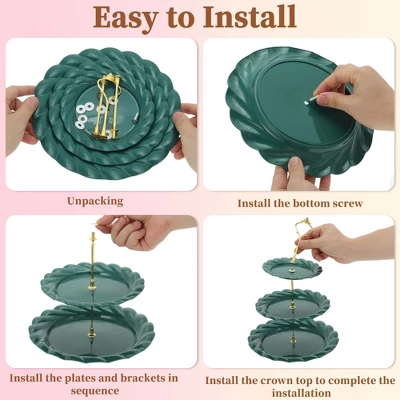 Easy to Install

Unpacking

Install the bottom screw

Install the plates and brackets in sequence

Install the crown top to complete the installation