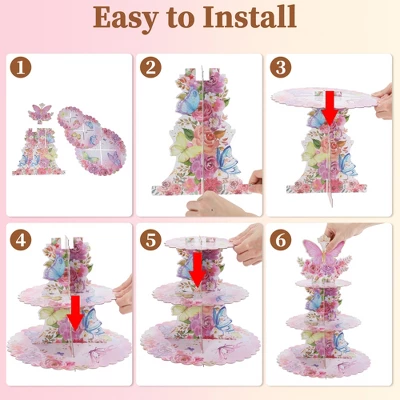 Easy to Install

1

2

3

4

5

6