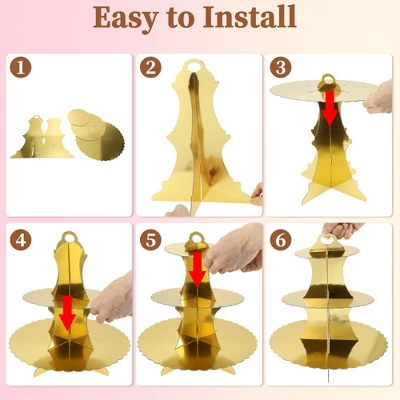 Easy to Install

1

2

3

4

5

6