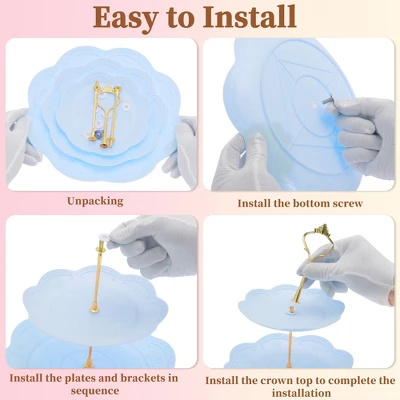 Easy to Install

Unpacking

Install the bottom screw

Install the plates and brackets in sequence

Install the crown top to complete the installation