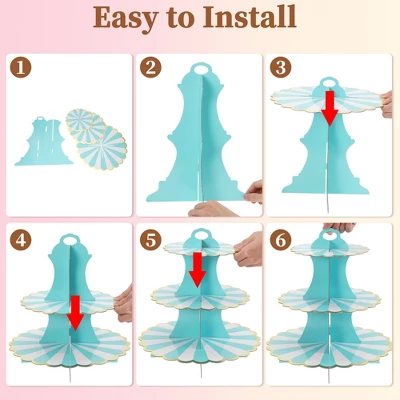 Easy to Install

1

2

3

4

5

6