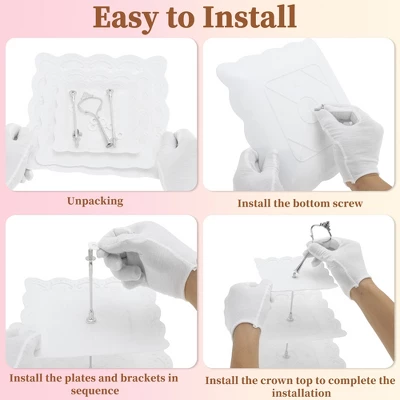 Easy to Install

Unpacking

Install the bottom screw

Install the plates and brackets in sequence

Install the crown top to complete the installation