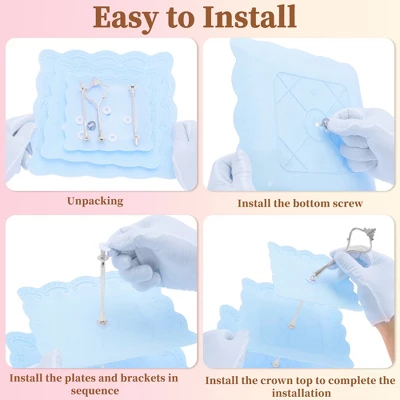 Easy to Install

Unpacking

Install the bottom screw

Install the plates and brackets in sequence

Install the crown top to complete the installation