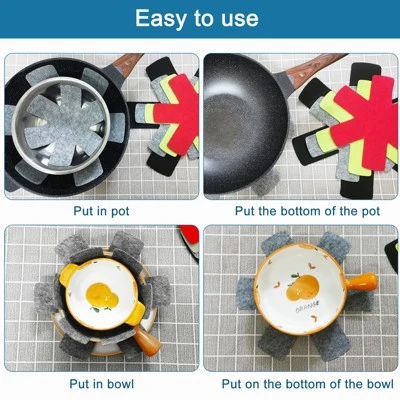 Easy to use

Put in pot

Put the bottom of the pot

ORANGE

Put in bowl

Put on the bottom of the bowl