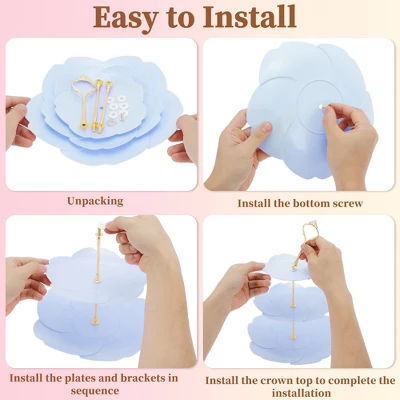 Easy to Install

Unpacking

Install the bottom screw

Install the plates and brackets in sequence

Install the crown top to complete the installation