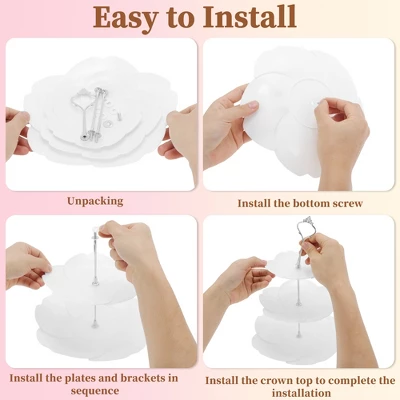 Easy to Install

Unpacking

Install the bottom screw

Install the plates and brackets in sequence

Install the crown top to complete the installation