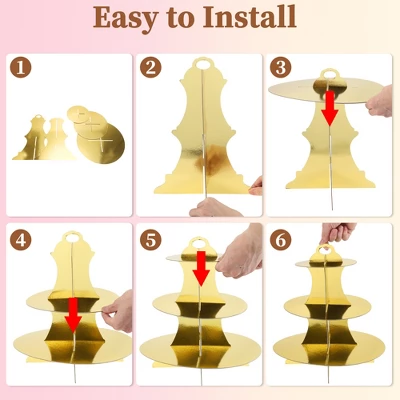 Easy to Install

1

2

3

4

5

6